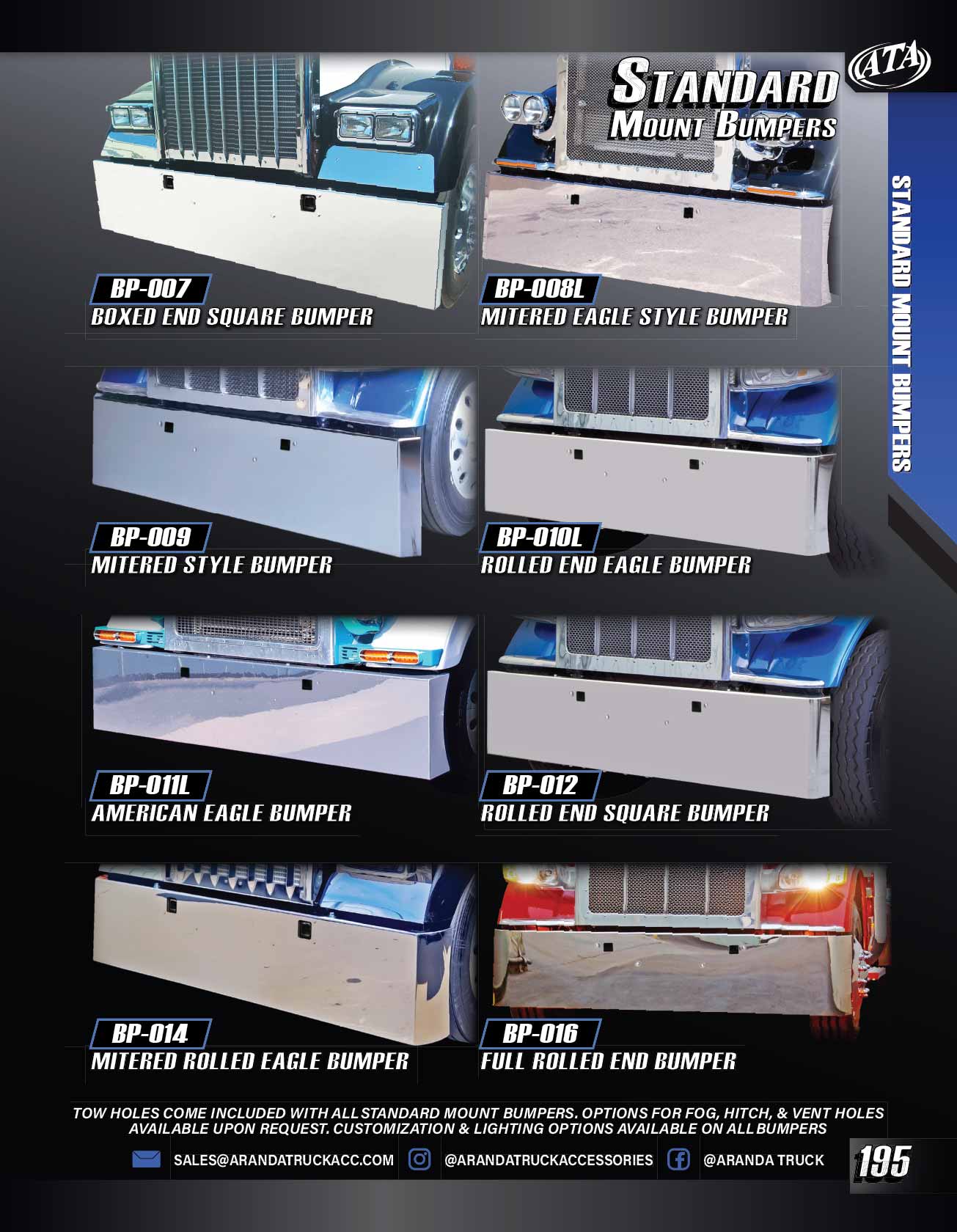 STANDARD MOUNT BUMPERS

ATA

STANDARD MOUNT BUMPERS

BP-007
BOXED END SQUARE BUMPER

BP-008L
MITERED EAGLE STYLE BUMPER

BP-009
MITERED STYLE BUMPER

BP-010L
ROLLED END EAGLE BUMPER

BP-011L
AMERICAN EAGLE BUMPER

BP-012
ROLLED END SQUARE BUMPER

BP-014
MITERED ROLLED EAGLE BUMPER

BP-016
FULL ROLLED END BUMPER

TOW HOLES COME INCLUDED WITH ALL STANDARD MOUNT BUMPERS. OPTIONS FOR FOG, HITCH, & VENT HOLES AVAILABLE UPON REQUEST. CUSTOMIZATION & LIGHTING OPTIONS AVAILABLE ON ALL BUMPERS

SALES@ARANDATRUCKACC.COM @ARANDATRUCKACCESSORIES @ARANDA TRUCK

195